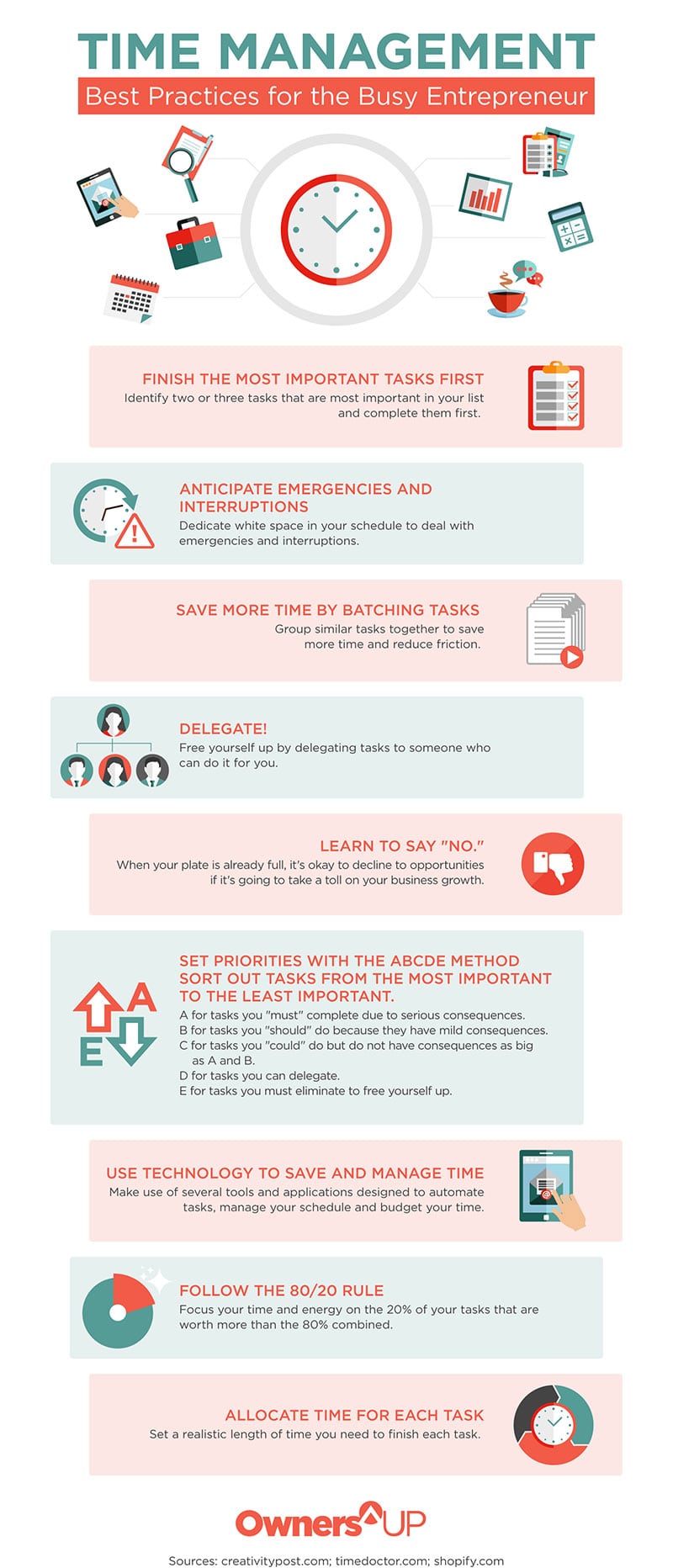 TIME MANAGEMENT

Best Practices for the Busy Entrepreneur

FINISH THE MOST IMPORTANT TASKS FIRST
Identify two or three tasks that are most important in your list and complete them first.

ANTICIPATE EMERGENCIES AND INTERRUPTIONS
Dedicate white space in your schedule to deal with emergencies and interruptions.

SAVE MORE TIME BY BATCHING TASKS
Group similar tasks together to save more time and reduce friction.

DELEGATE!
Free yourself up by delegating tasks to someone who can do it for you.

LEARN TO SAY "NO."
When your plate is already full, it's okay to decline to opportunities if it's going to take a toll on your business growth.

SET PRIORITIES WITH THE ABCDE METHOD SORT OUT TASKS FROM THE MOST IMPORTANT TO THE LEAST IMPORTANT.
A for tasks you "must" complete due to serious consequences.
B for tasks you "should" do because they have mild consequences.
C for tasks you "could" do but do not have consequences as big as A and B.
D for tasks you can delegate.
E for tasks you must eliminate to free yourself up.

A
E

USE TECHNOLOGY TO SAVE AND MANAGE TIME
Make use of several tools and applications designed to automate tasks, manage your schedule and budget your time.

FOLLOW THE 80/20 RULE
Focus your time and energy on the 20% of your tasks that are worth more than the 80% combined.

ALLOCATE TIME FOR EACH TASK
Set a realistic length of time you need to finish each task.

OwnersUP

Sources: creativitypost.com; timedoctor.com; shopify.com